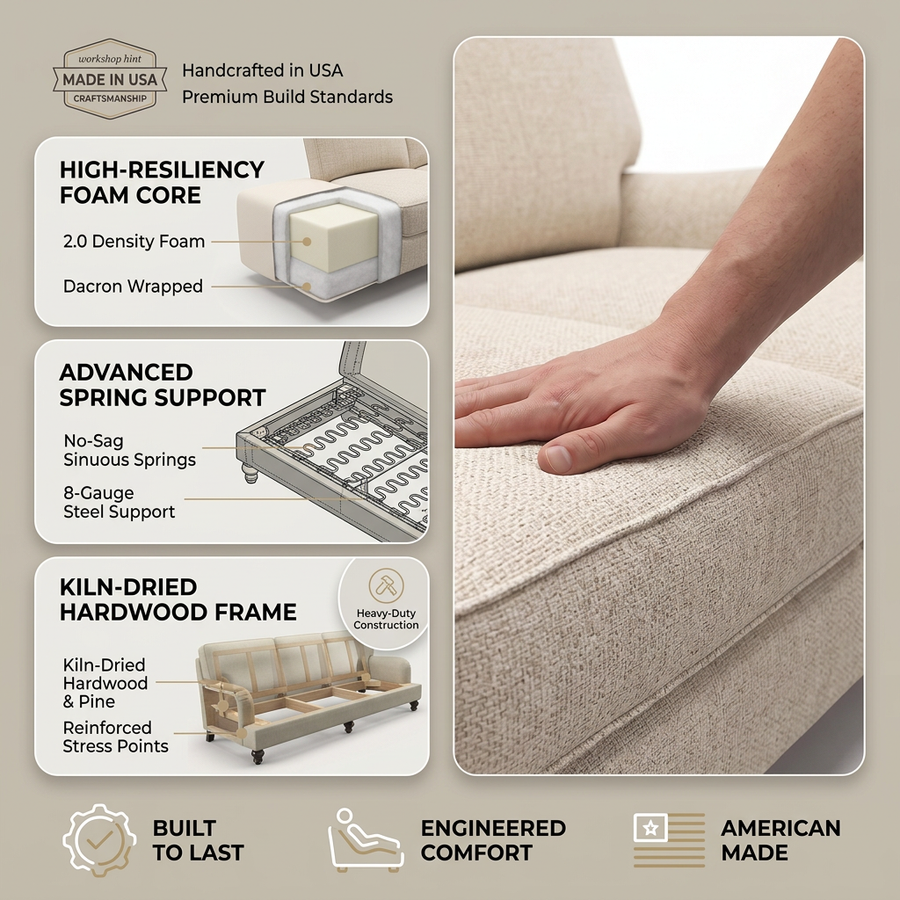 workshop hint
MADE IN USA
CRAFTSMANSHIP

Handcrafted in USA
Premium Build Standards

HIGH-RESILIENCY FOAM CORE

2.0 Density Foam

Dacron Wrapped

ADVANCED SPRING SUPPORT

No-Sag Sinuous Springs

8-Gauge Steel Support

KILN-DRIED HARDWOOD FRAME

Heavy-Duty Construction

Kiln-Dried Hardwood & Pine

Reinforced Stress Points

BUILT TO LAST

ENGINEERED COMFORT

AMERICAN MADE