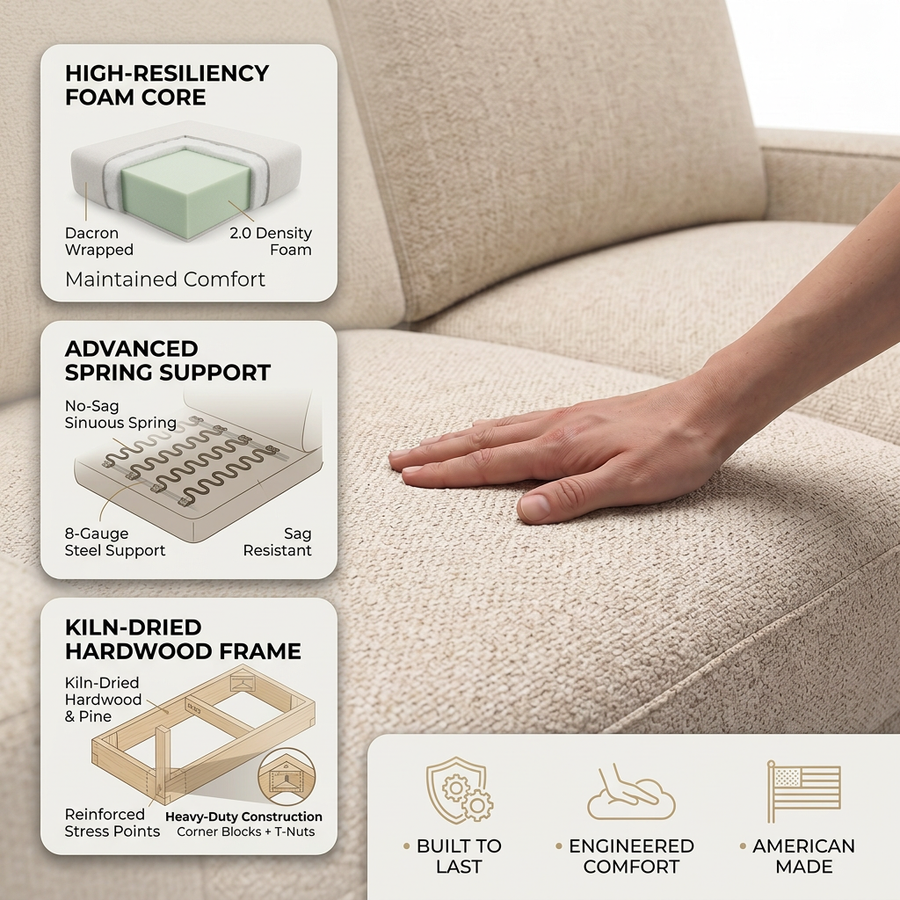 HIGH-RESILIENCY FOAM CORE

Dacron Wrapped

2.0 Density Foam

Maintained Comfort

ADVANCED SPRING SUPPORT

No-Sag Sinuous Spring

8-Gauge Steel Support

Sag Resistant

KILN-DRIED HARDWOOD FRAME

Kiln-Dried Hardwood & Pine

Reinforced Stress Points

Heavy-Duty Construction
Corner Blocks + T-Nuts

• BUILT TO LAST

• ENGINEERED COMFORT

• AMERICAN MADE